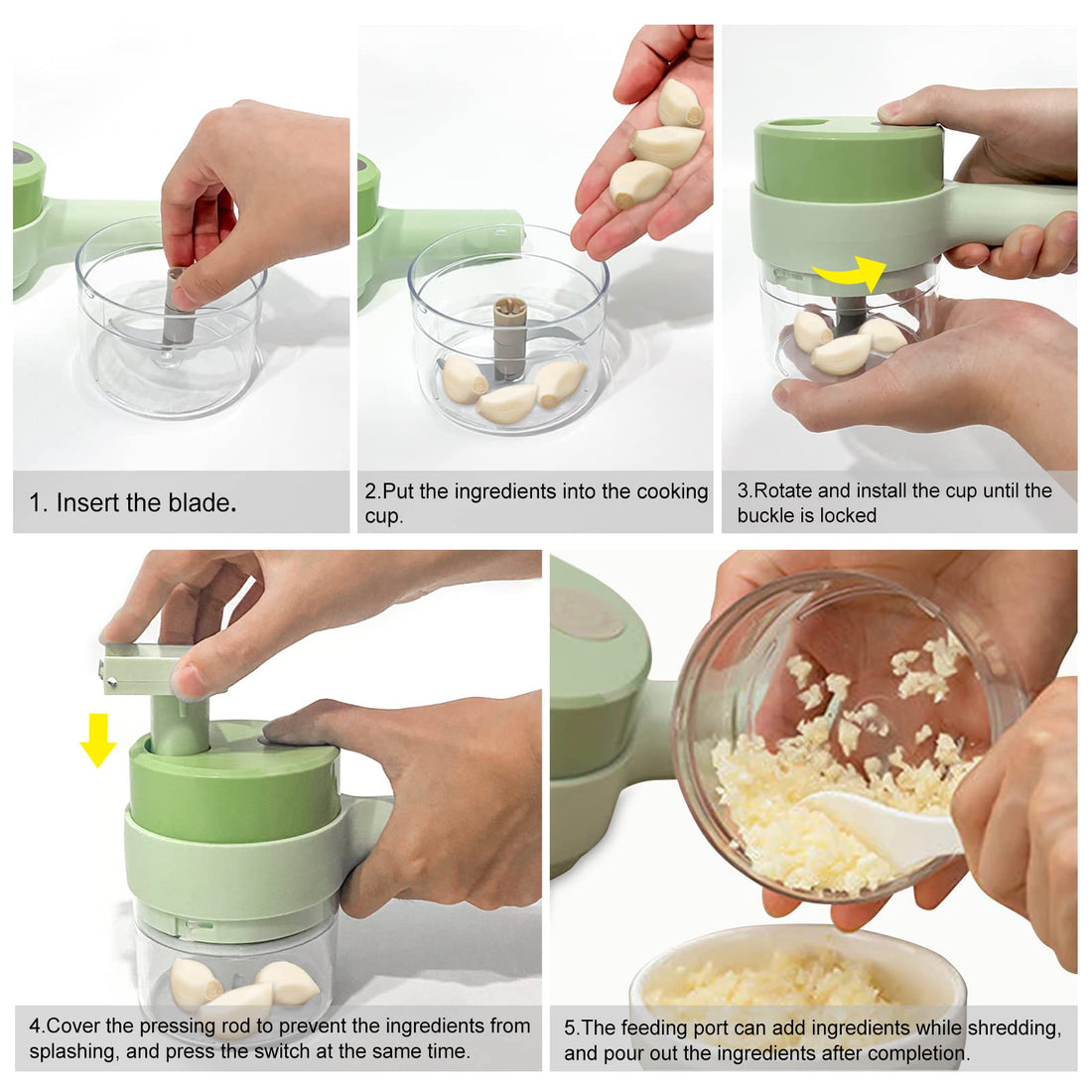 1. Insert the blade.

2.Put the ingredients into the cooking cup.

3.Rotate and install the cup until the buckle is locked

4.Cover the pressing rod to prevent the ingredients from splashing, and press the switch at the same time.

5.The feeding port can add ingredients while shredding, and pour out the ingredients after completion.